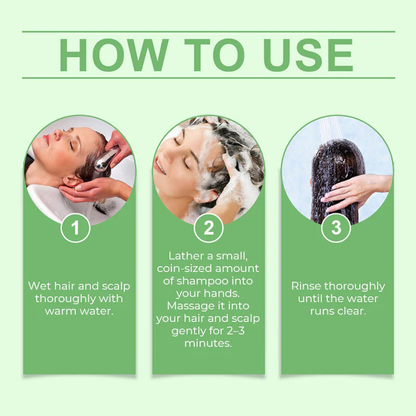 HOW TO USE

1

Wet hair and scalp thoroughly with warm water.

2

Lather a small, coin-sized amount of shampoo into your hands. Massage it into your hair and scalp gently for 2–3 minutes.

3

Rinse thoroughly until the water runs clear.